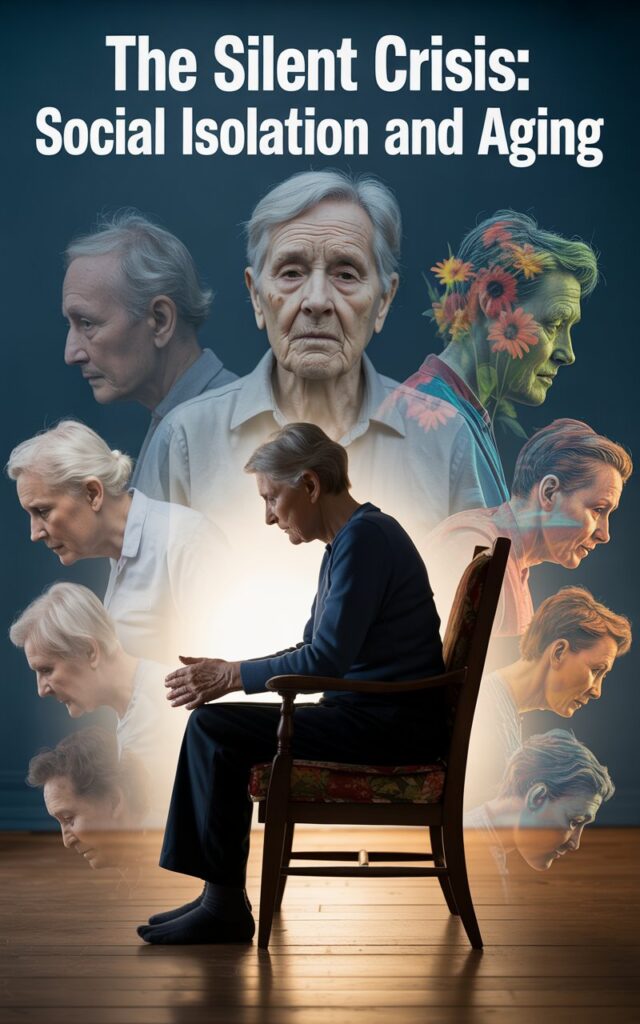 The Silent Crisis:
Social Isolation and Aging