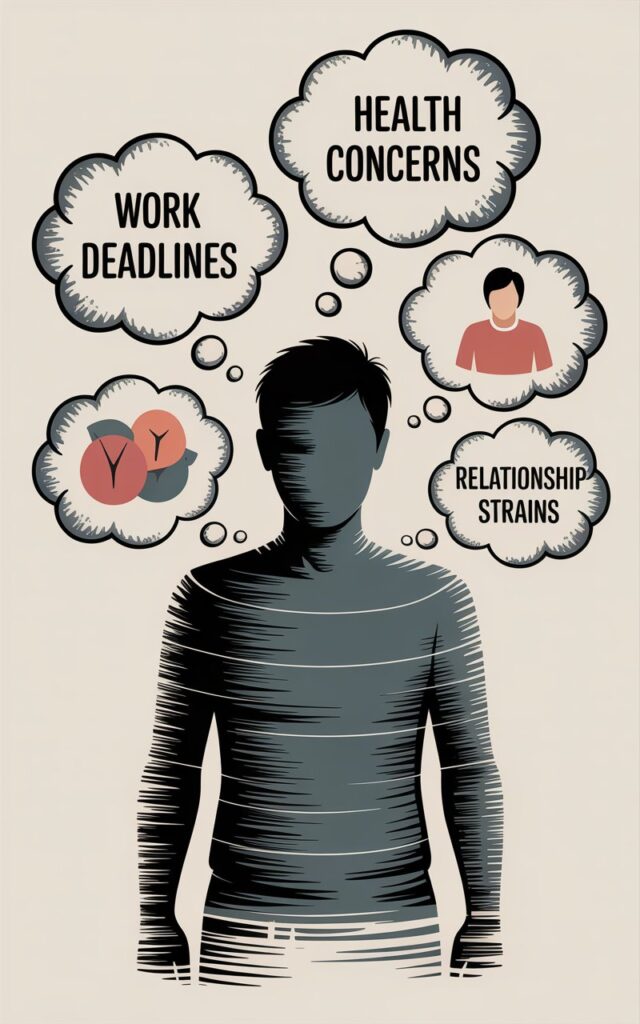 HEALTH CONCERNS

WORK DEADLINES

RELATIONSHIP STRAINS